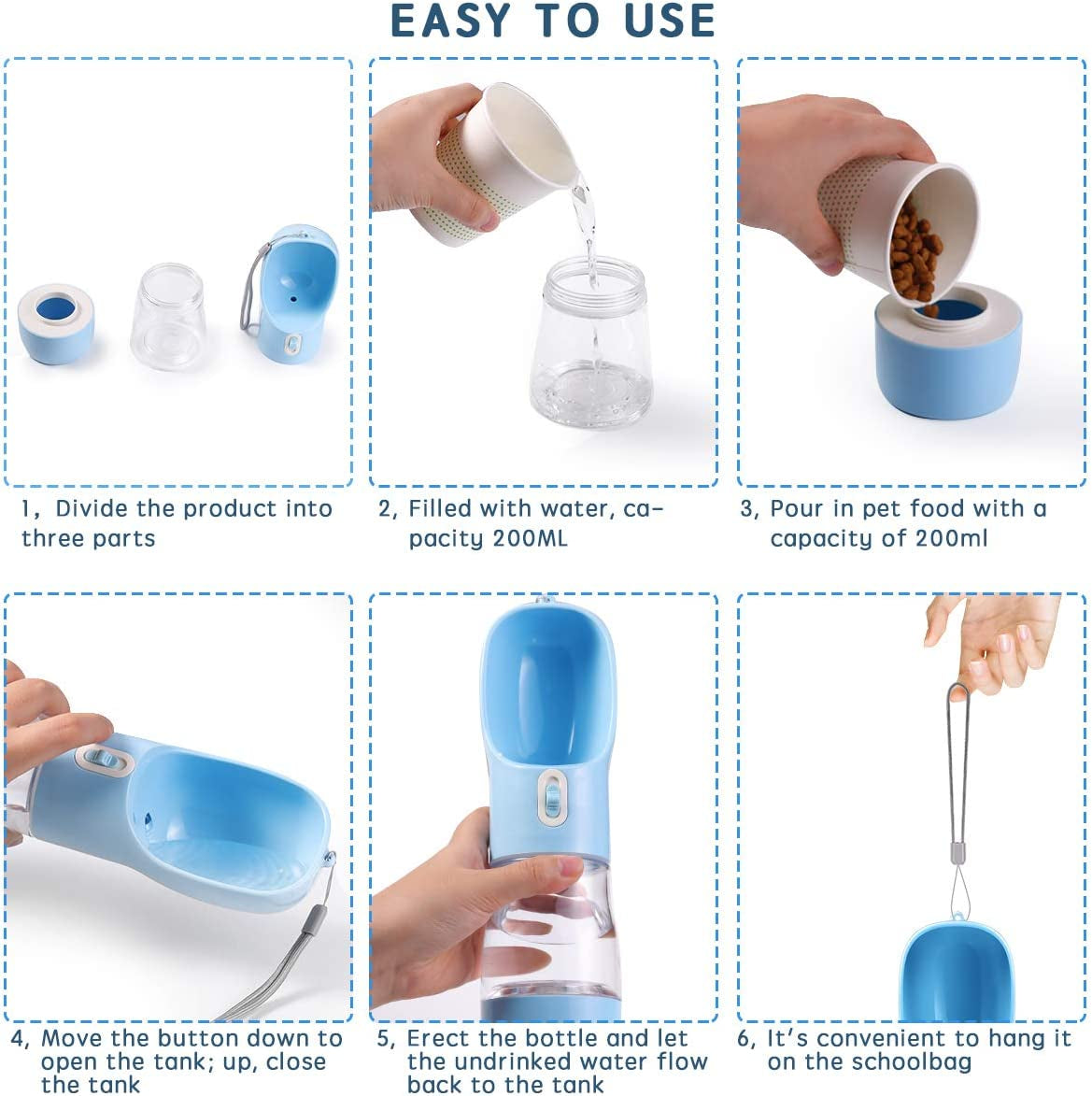 EASY TO USE

1, Divide the product into three parts

2, Filled with water, capacity 200ML

3, Pour in pet food with a capacity of 200ml

4, Move the button down to open the tank; up, close the tank

5, Erect the bottle and let the undrinked water flow back to the tank

6, It's convenient to hang it on the schoolbag